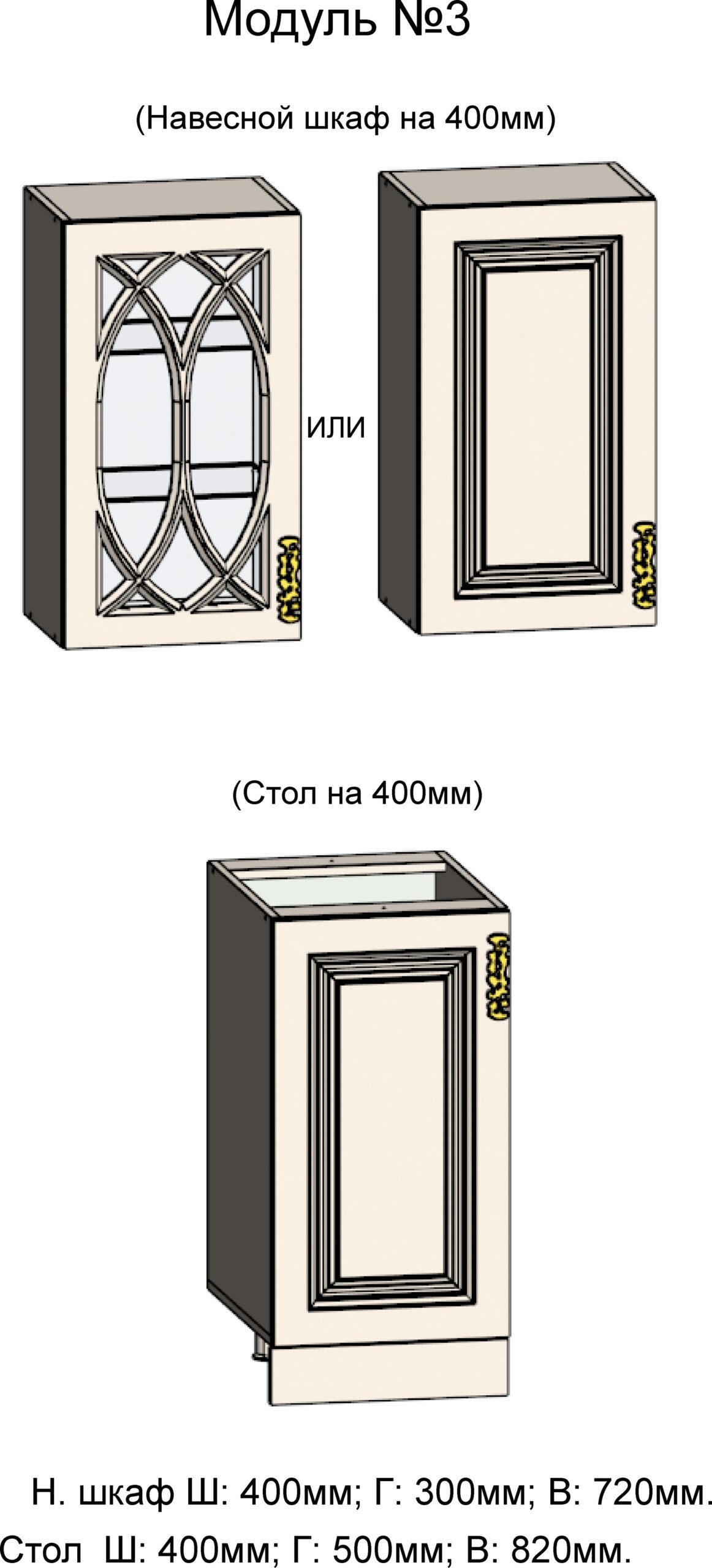 Модуль №3

(Навесной шкаф на 400мм)

или

(Стол на 400мм)

Н. шкаф Ш: 400мм; Г: 300мм; В: 720мм.
Стол Ш: 400мм; Г: 500мм; В: 820мм.